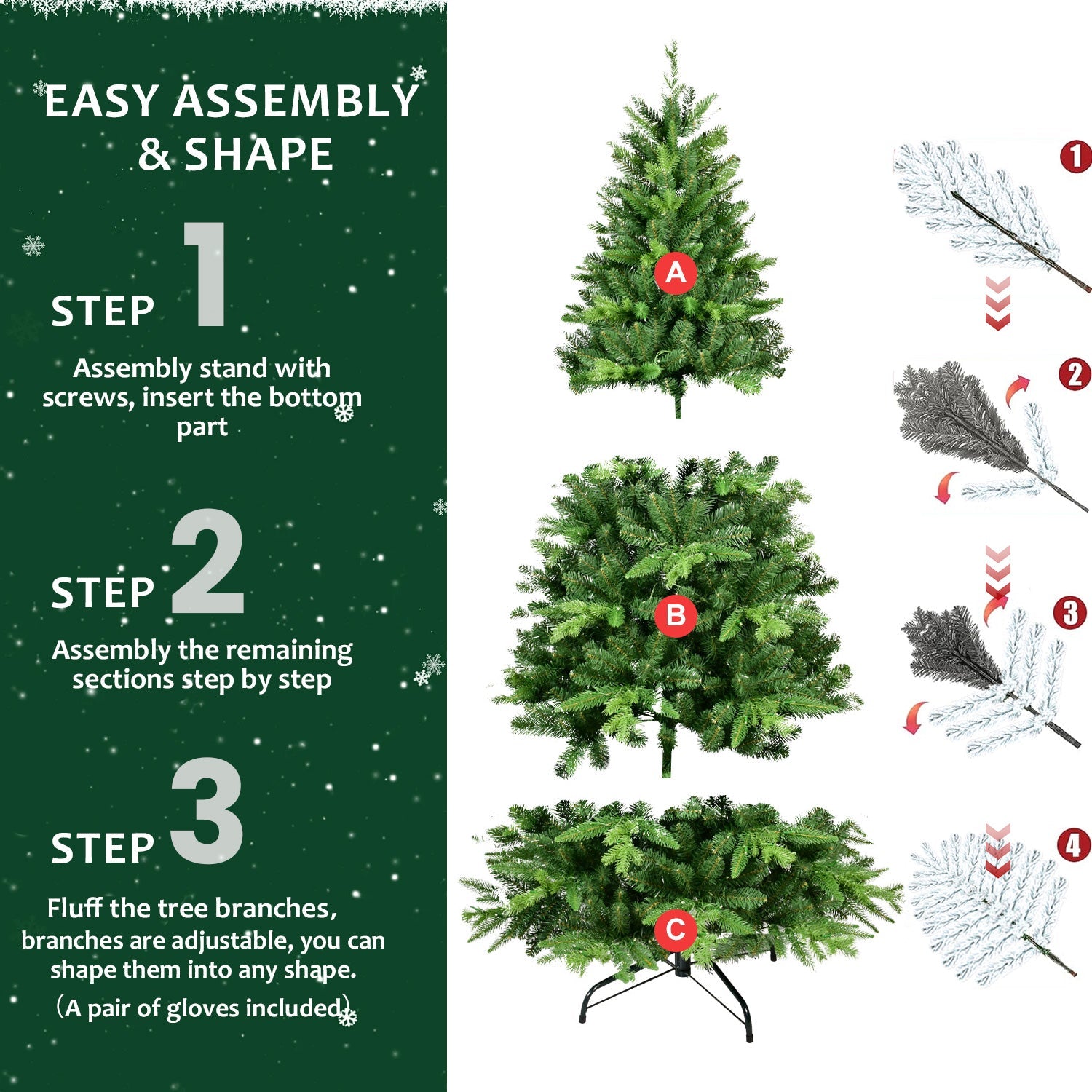 EASY ASSEMBLY & SHAPE

STEP 1

Assembly stand with screws, insert the bottom part

STEP 2

Assembly the remaining sections step by step

STEP 3

Fluff the tree branches, branches are adjustable, you can shape them into any shape. （A pair of gloves included）

A

B

C

1

2

3

4